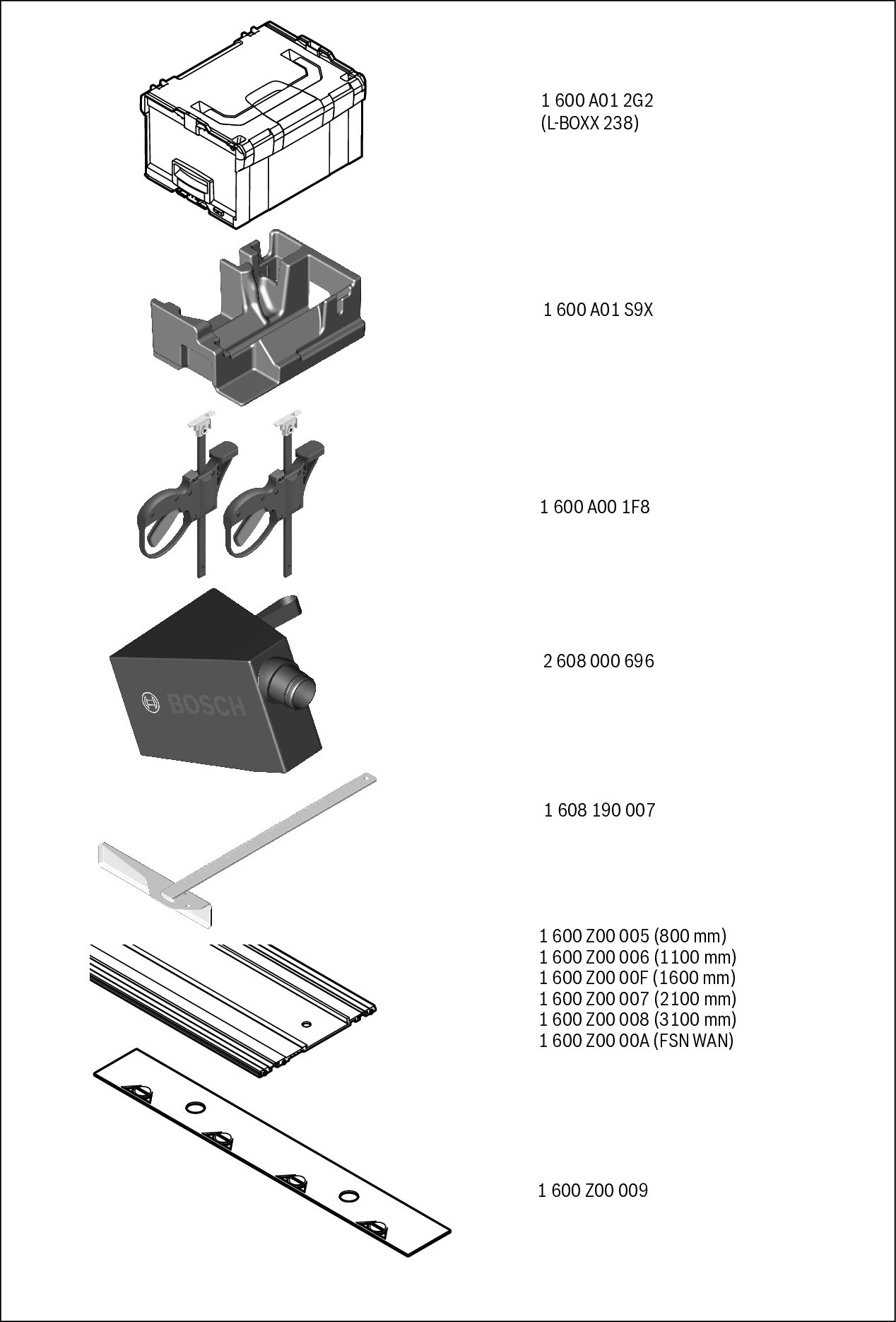 1 600 A01 2G2
(L-BOXX 238)

1 600 A01 S9X

1 600 A00 1F8

BOSCH

2 608 000 696

1 608 190 007

1 600 Z00 005 (800 mm)
1 600 Z00 006 (1100 mm)
1 600 Z00 00F (1600 mm)
1 600 Z00 007 (2100 mm)
1 600 Z00 008 (3100 mm)
1 600 Z00 00A (FSN WAN)

1 600 Z00 009