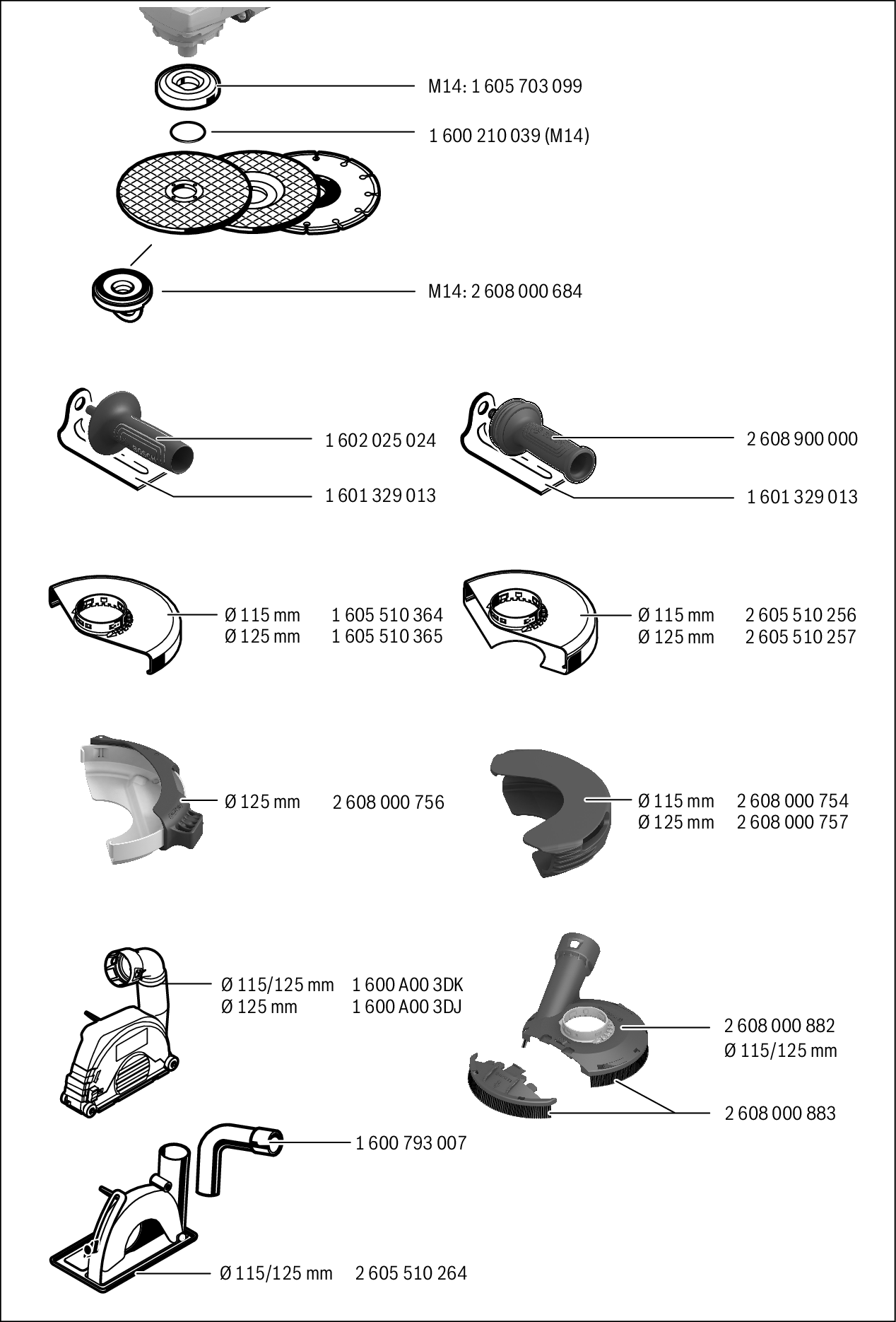 M14: 1 605 703 099

1 600 210 039 (M14)

M14: 2 608 000 684

1 602 025 024

1 601 329 013

2 608 900 000

1 601 329 013

Ø 115 mm 1 605 510 364
Ø 125 mm 1 605 510 365

Ø 115 mm 2 605 510 256
Ø 125 mm 2 605 510 257

Ø 125 mm 2 608 000 756

Ø 115 mm 2 608 000 754
Ø 125 mm 2 608 000 757

Ø 115/125 mm 1 600 A00 3DK
Ø 125 mm 1 600 A00 3DJ

2 608 000 882
Ø 115/125 mm

2 608 000 883

1 600 793 007

Ø 115/125 mm 2 605 510 264