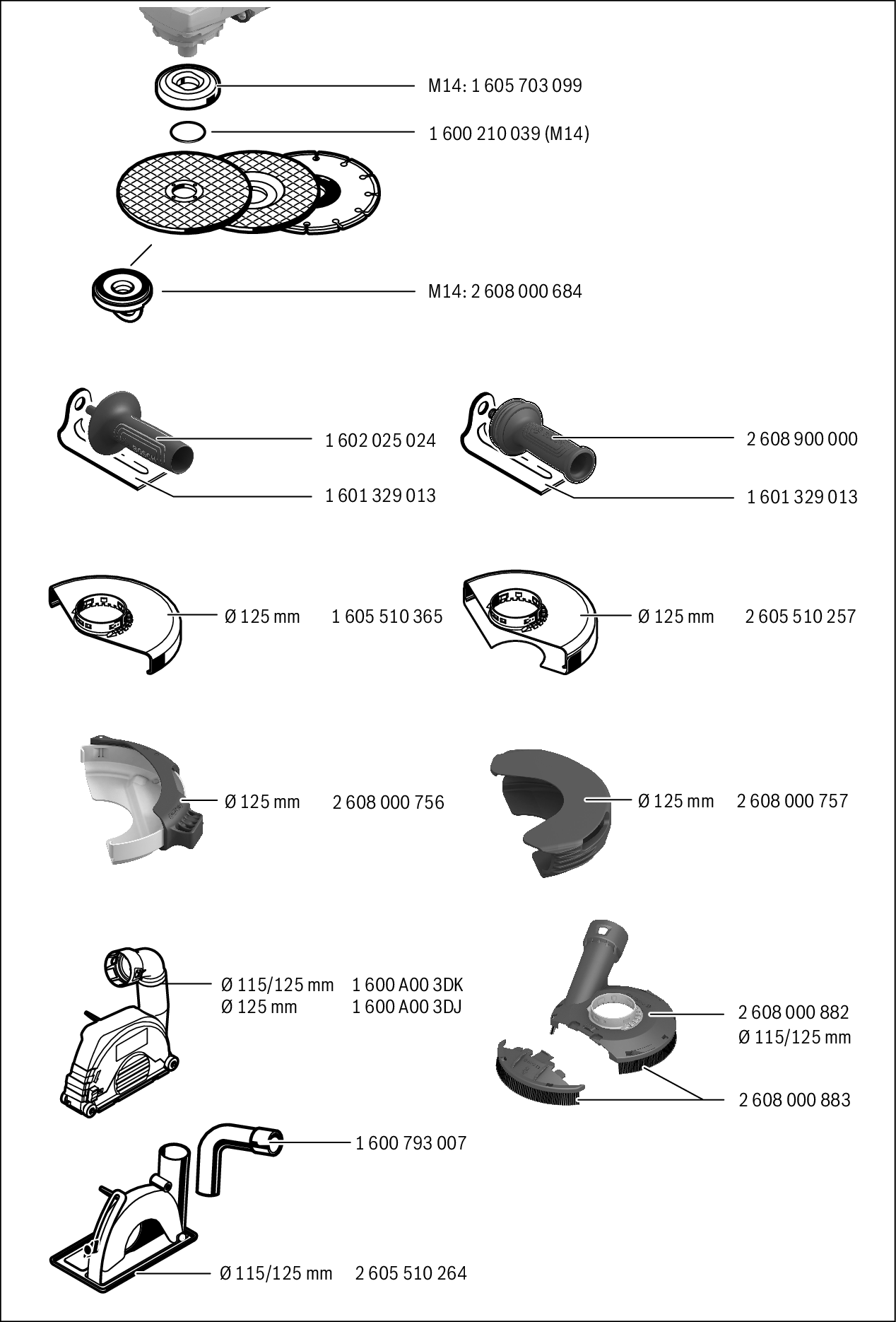 M14: 1 605 703 099

1 600 210 039 (M14)

M14: 2 608 000 684

1 602 025 024

1 601 329 013

2 608 900 000

1 601 329 013

Ø 125 mm 1 605 510 365

Ø 125 mm 2 605 510 257

Ø 125 mm 2 608 000 756

Ø 125 mm 2 608 000 757

Ø 115/125 mm 1 600 A00 3DK
Ø 125 mm 1 600 A00 3DJ

2 608 000 882
Ø 115/125 mm

2 608 000 883

1 600 793 007

Ø 115/125 mm 2 605 510 264