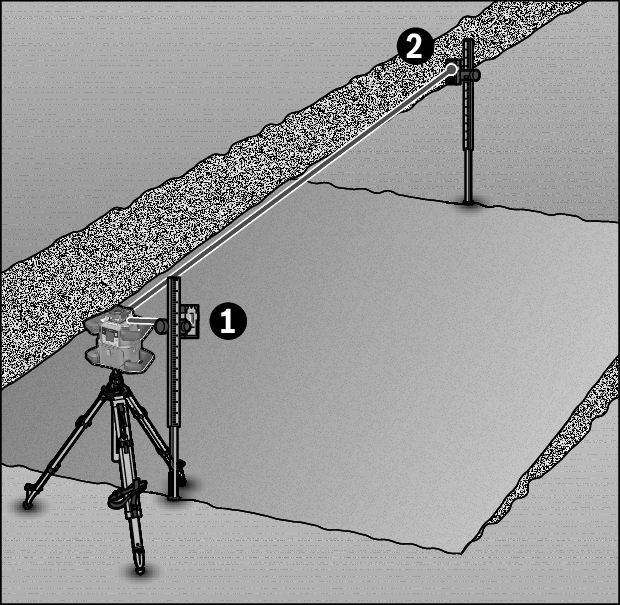 2

1