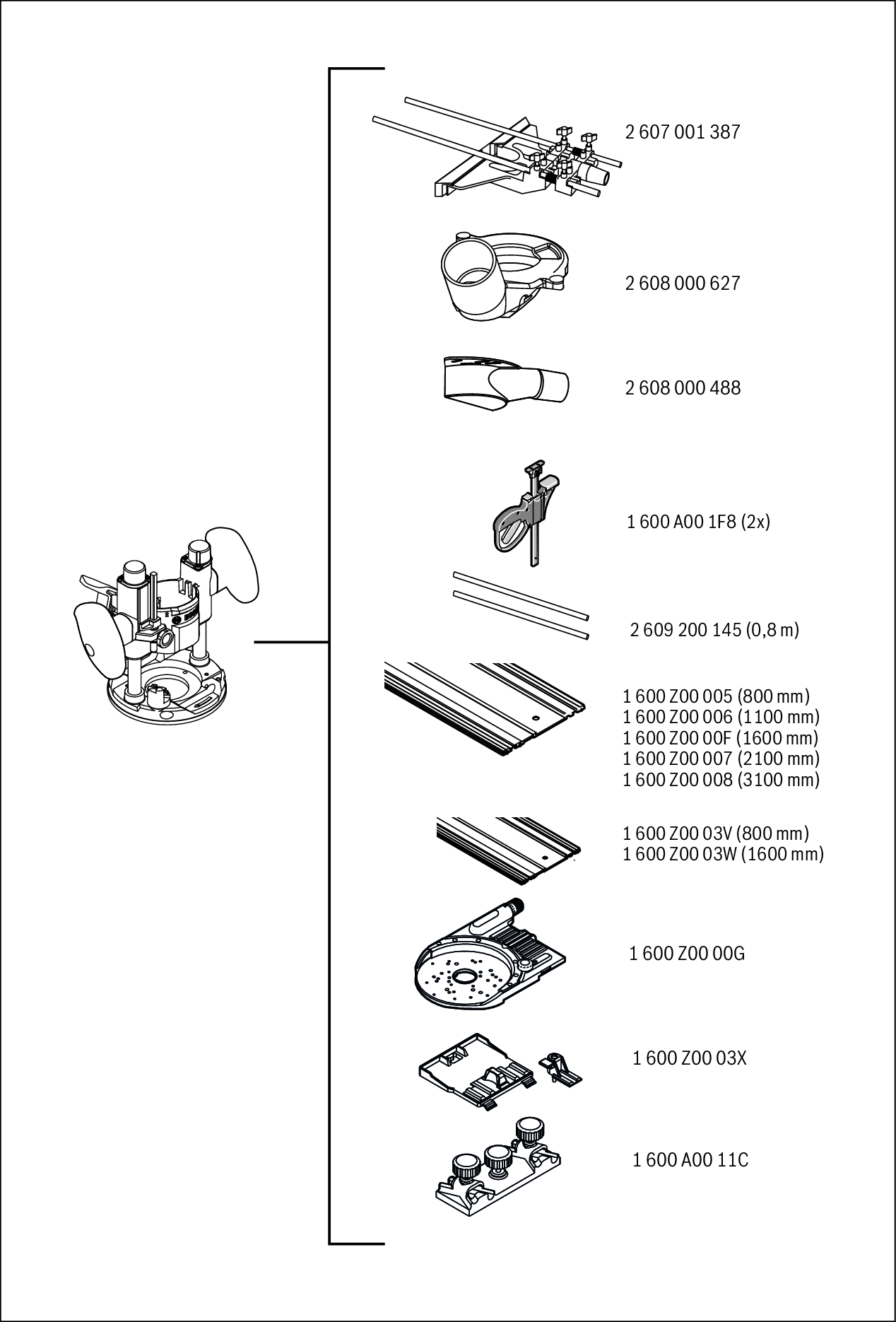 2 607 001 387

2 608 000 627

2 608 000 488

1 600 A00 1F8 (2x)

2 609 200 145 (0,8 m)

1 600 Z00 005 (800 mm)
1 600 Z00 006 (1100 mm)
1 600 Z00 00F (1600 mm)
1 600 Z00 007 (2100 mm)
1 600 Z00 008 (3100 mm)

1 600 Z00 03V (800 mm)
1 600 Z00 03W (1600 mm)

1 600 Z00 00G

1 600 Z00 03X

1 600 A00 11C