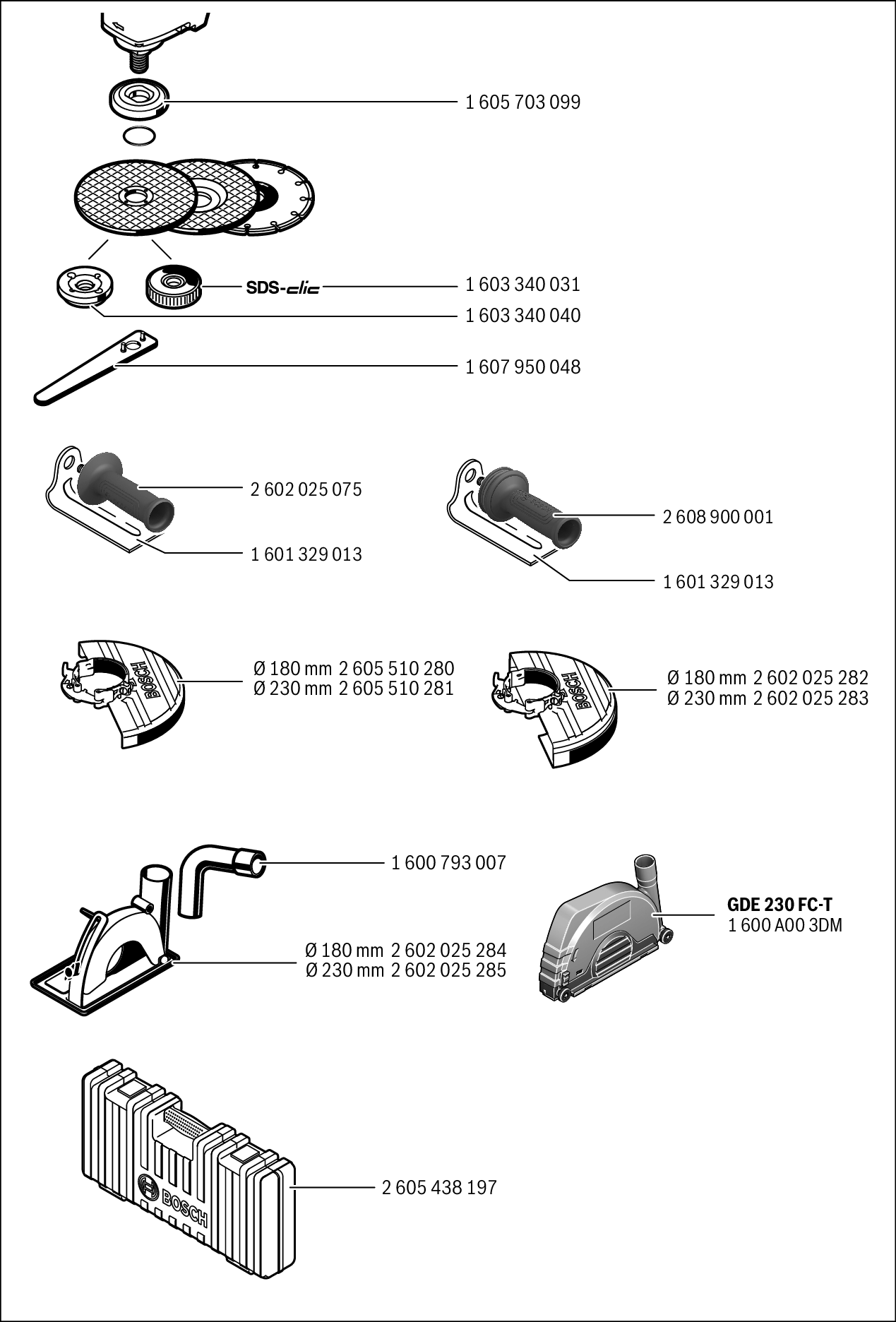 1 605 703 099

SDS-clic

1 603 340 031

1 603 340 040

1 607 950 048

2 602 025 075

1 601 329 013

2 608 900 001

1 601 329 013

BOSCH

Ø 180 mm 2 605 510 280
Ø 230 mm 2 605 510 281

BOSCH

Ø 180 mm 2 602 025 282
Ø 230 mm 2 602 025 283

1 600 793 007

Ø 180 mm 2 602 025 284
Ø 230 mm 2 602 025 285

GDE 230 FC-T
1 600 A00 3DM

BOSCH

2 605 438 197