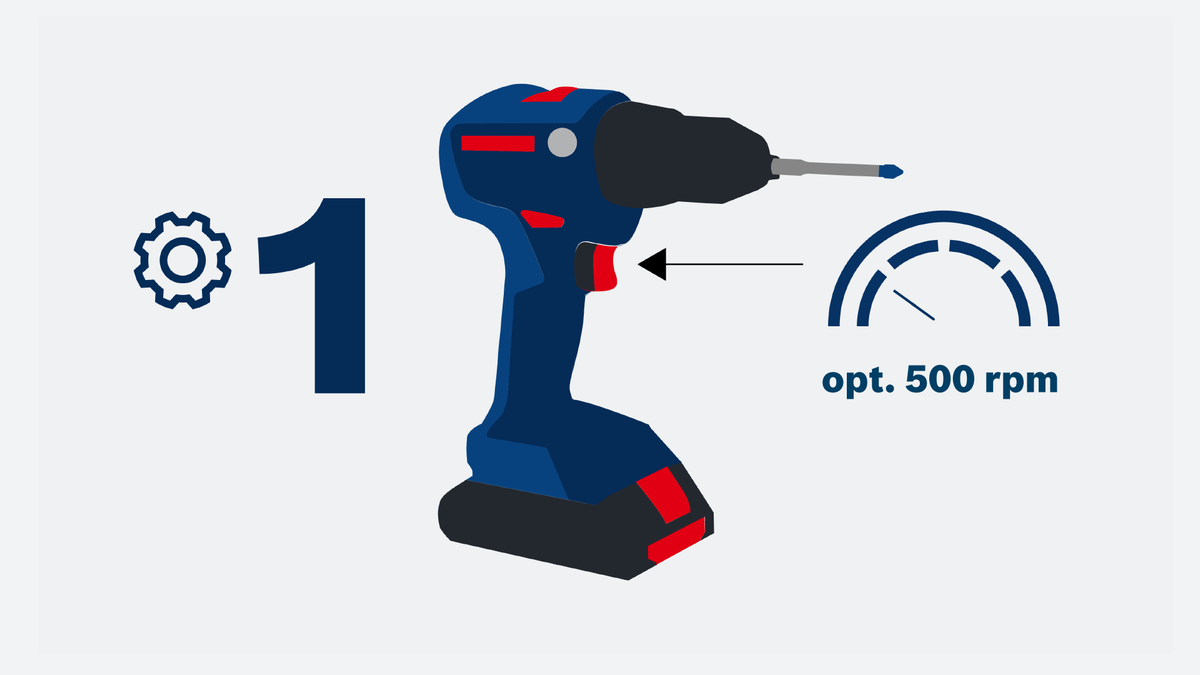 1

opt. 500 rpm